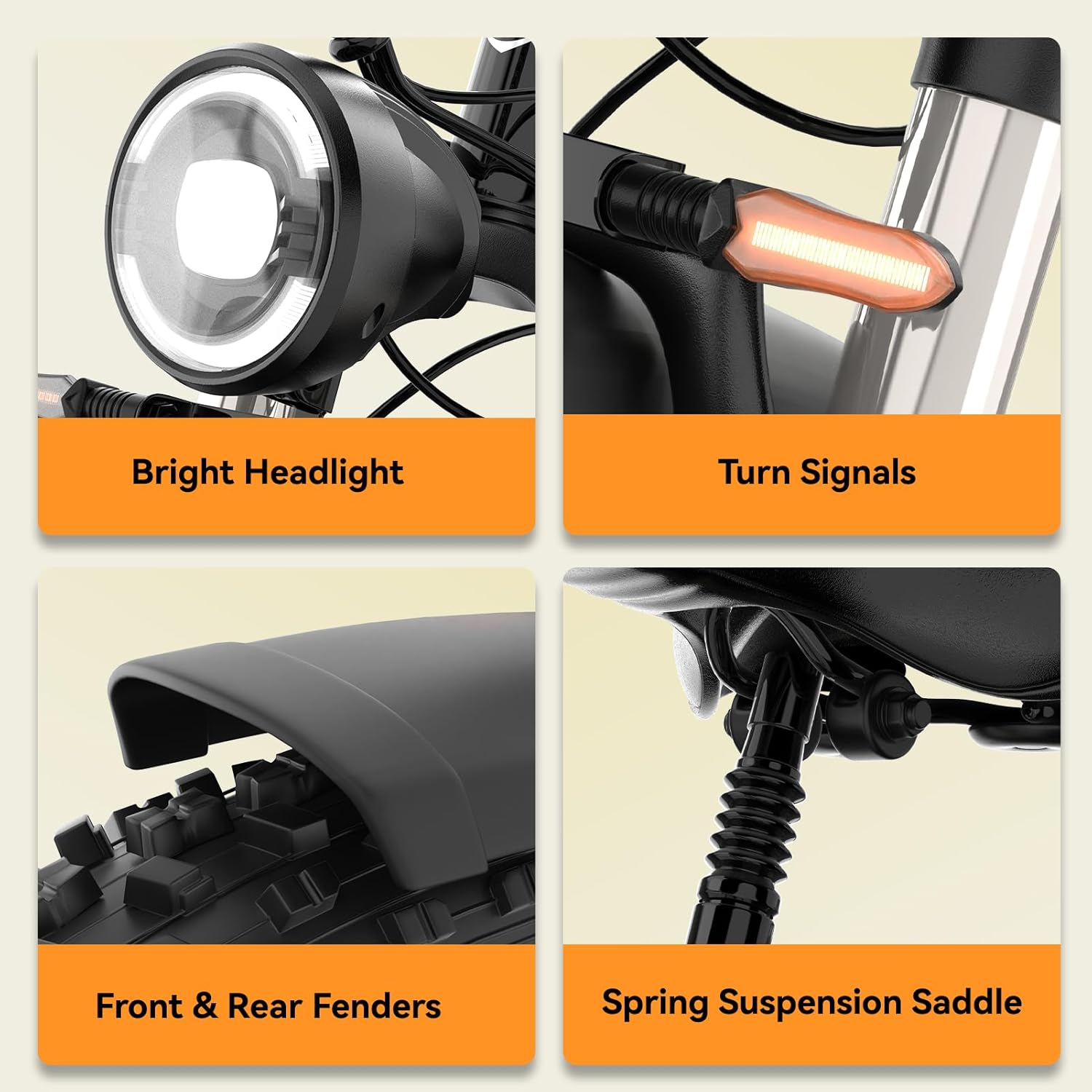 Bright Headlight

Turn Signals

Front & Rear Fenders

Spring Suspension Saddle